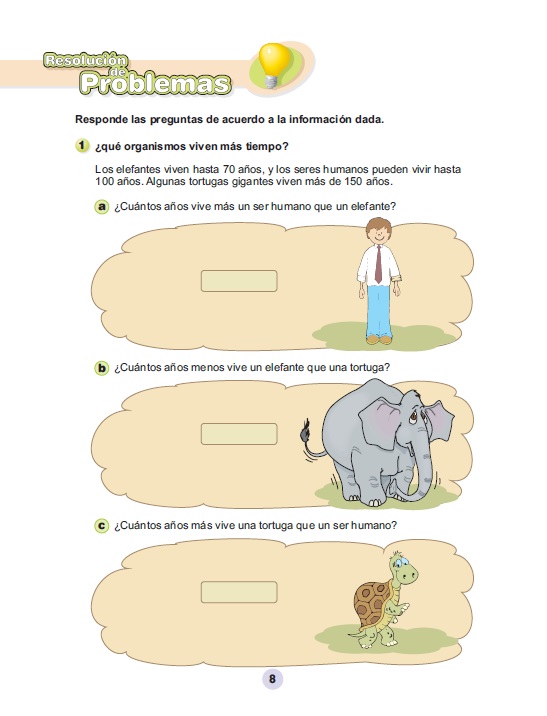 Resolución de Problemas

Responde las preguntas de acuerdo a la información dada.

1 ¿qué organismos viven más tiempo?

Los elefantes viven hasta 70 años, y los seres humanos pueden vivir hasta 100 años. Algunas tortugas gigantes viven más de 150 años.

a ¿Cuántos años vive más un ser humano que un elefante?

b ¿Cuántos años menos vive un elefante que una tortuga?

c ¿Cuántos años más vive una tortuga que un ser humano?

8